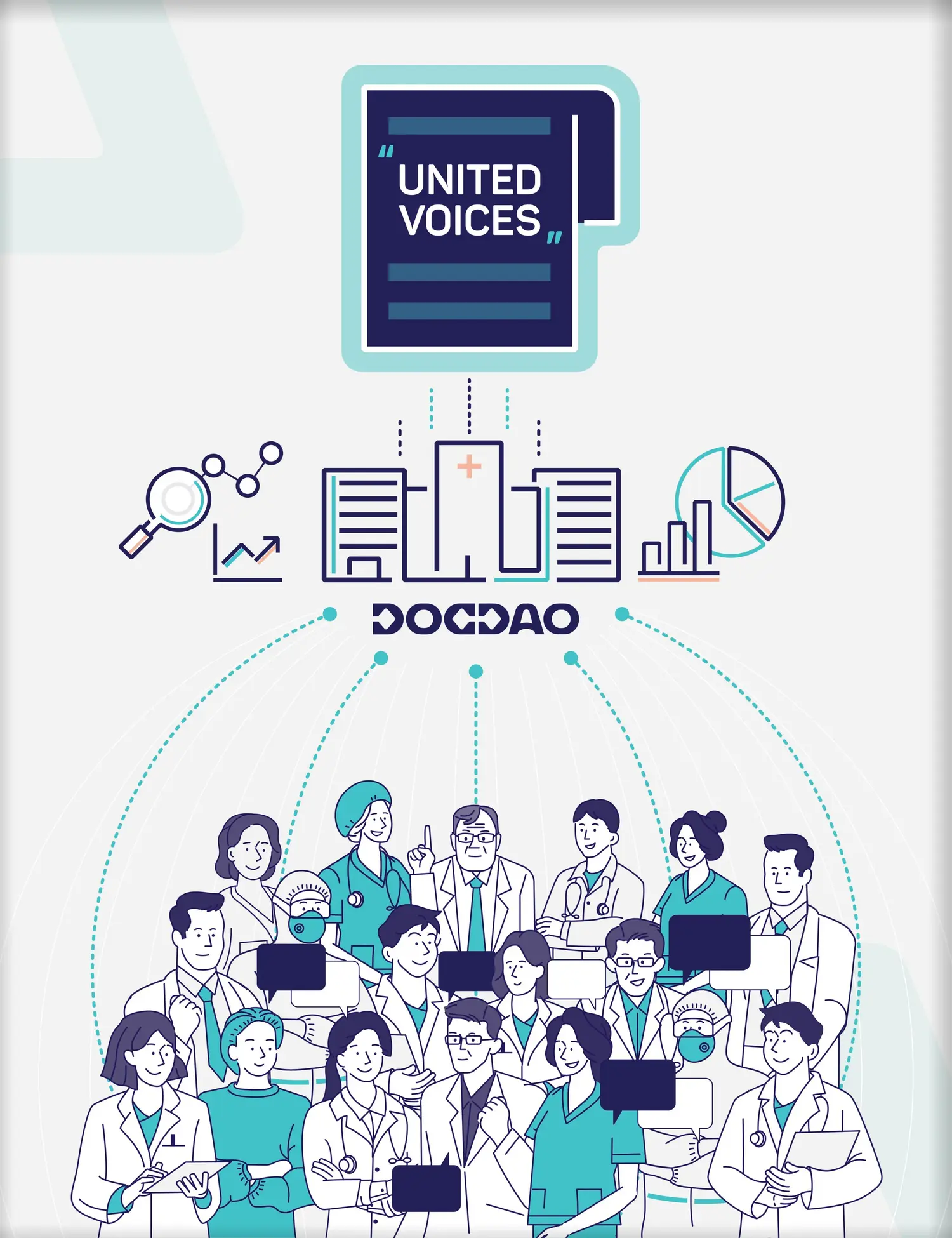 "UNITED VOICES"

DOCDAO