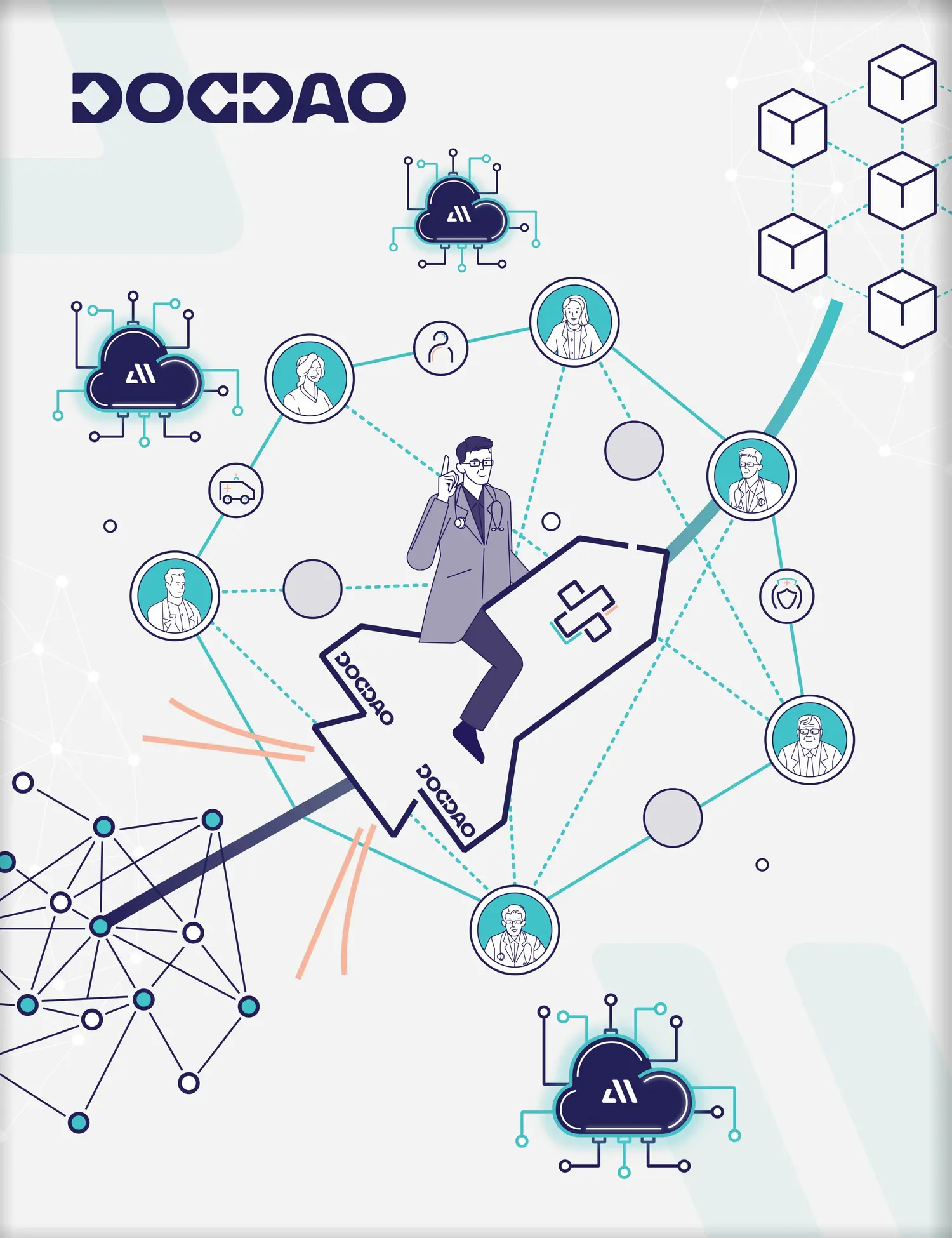 DOCDAO

DOCDAO

DOCDAO